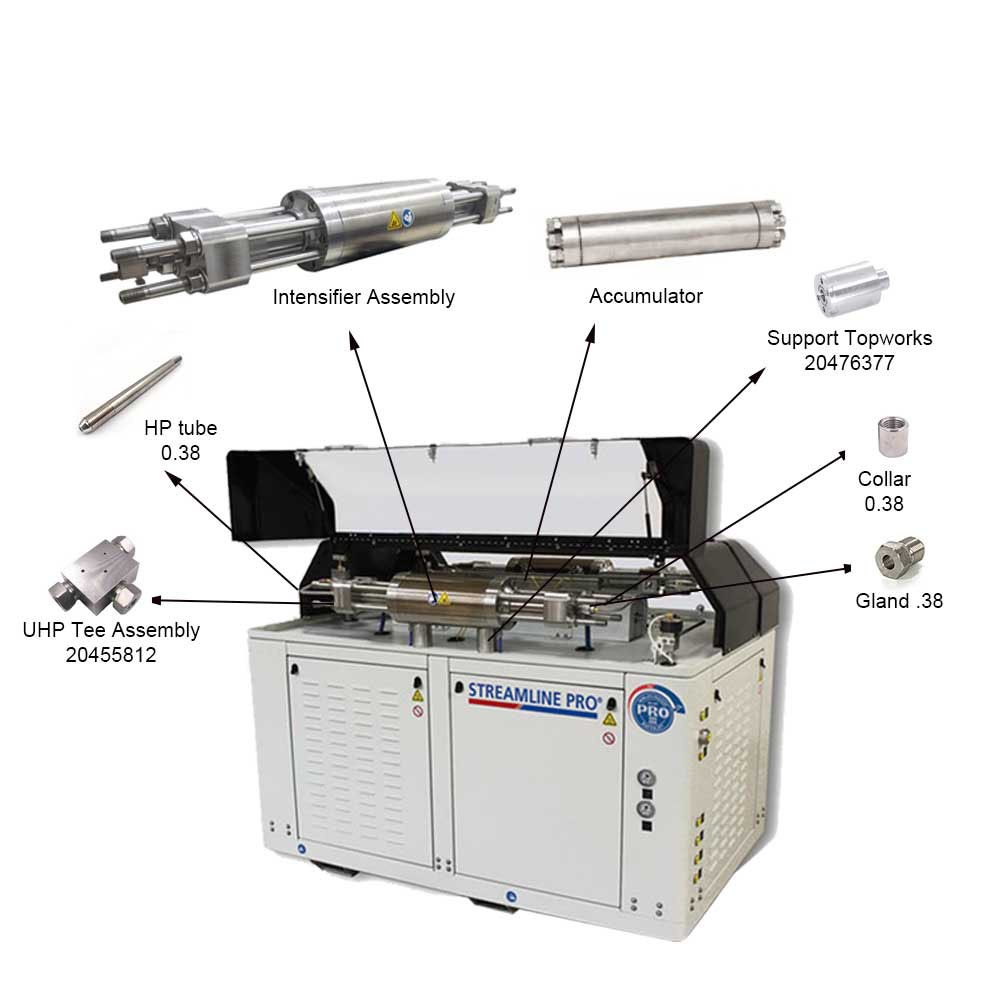 Intensifier Assembly

Accumulator

Support Topworks
20476377

HP tube
0.38

Collar
0.38

Gland .38

UHP Tee Assembly
20455812

STREAMLINE PRO®

PRO