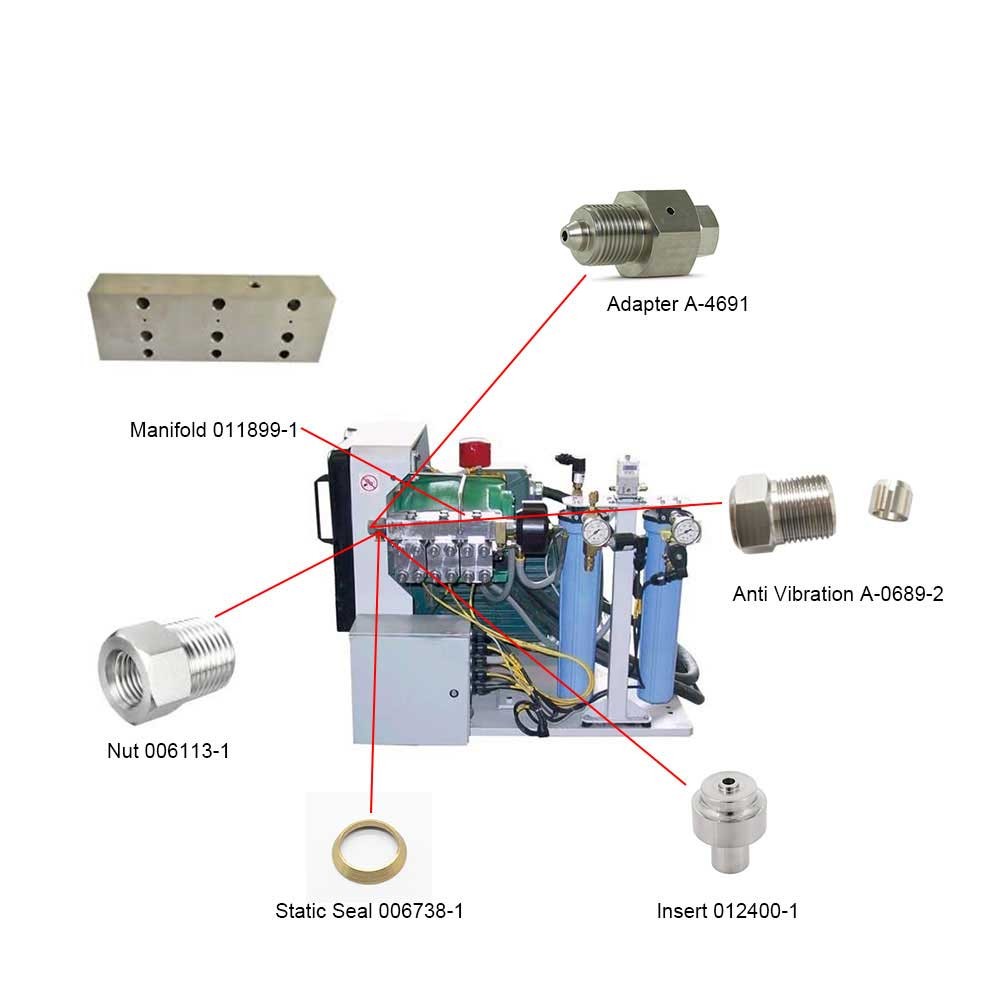 Adapter A-4691

Manifold 011899-1

Anti Vibration A-0689-2

Nut 006113-1

Static Seal 006738-1

Insert 012400-1