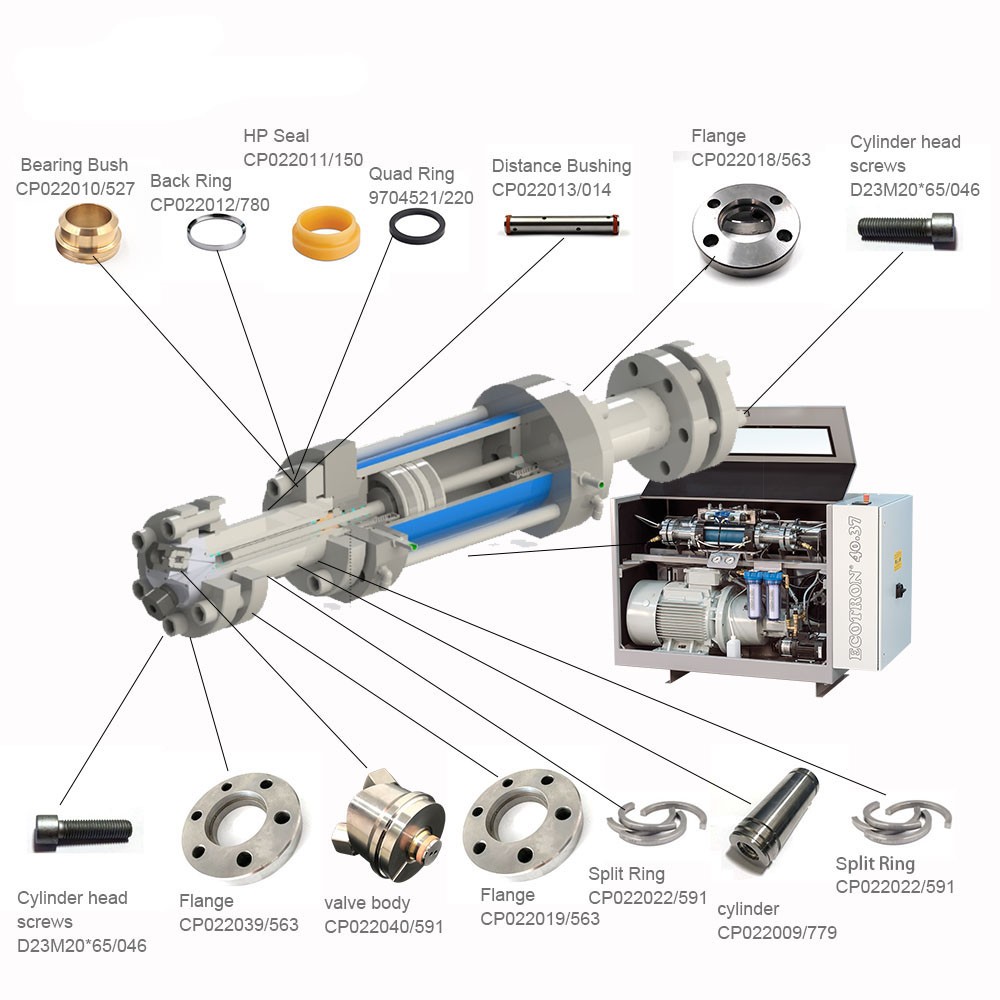 Bearing Bush
CP022010/527

Back Ring
CP022012/780

HP Seal
CP022011/150

Quad Ring
9704521/220

Distance Bushing
CP022013/014

Flange
CP022018/563

Cylinder head screws
D23M20*65/046

ECOTRON® 40.37

Cylinder head screws
D23M20*65/046

Flange
CP022039/563

valve body
CP022040/591

Flange
CP022019/563

Split Ring
CP022022/591

cylinder
CP022009/779

Split Ring
CP022022/591