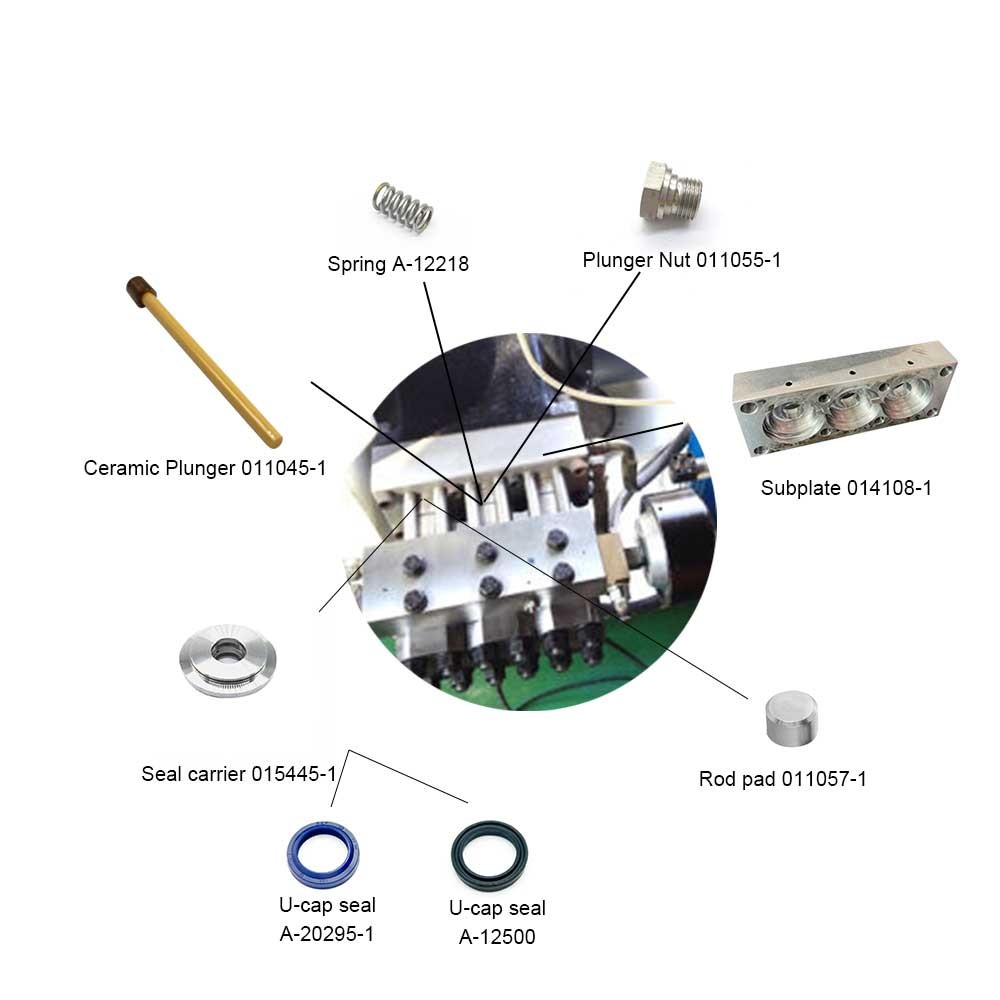 Spring A-12218

Plunger Nut 011055-1

Ceramic Plunger 011045-1

Subplate 014108-1

Seal carrier 015445-1

Rod pad 011057-1

U-cap seal A-20295-1

U-cap seal A-12500